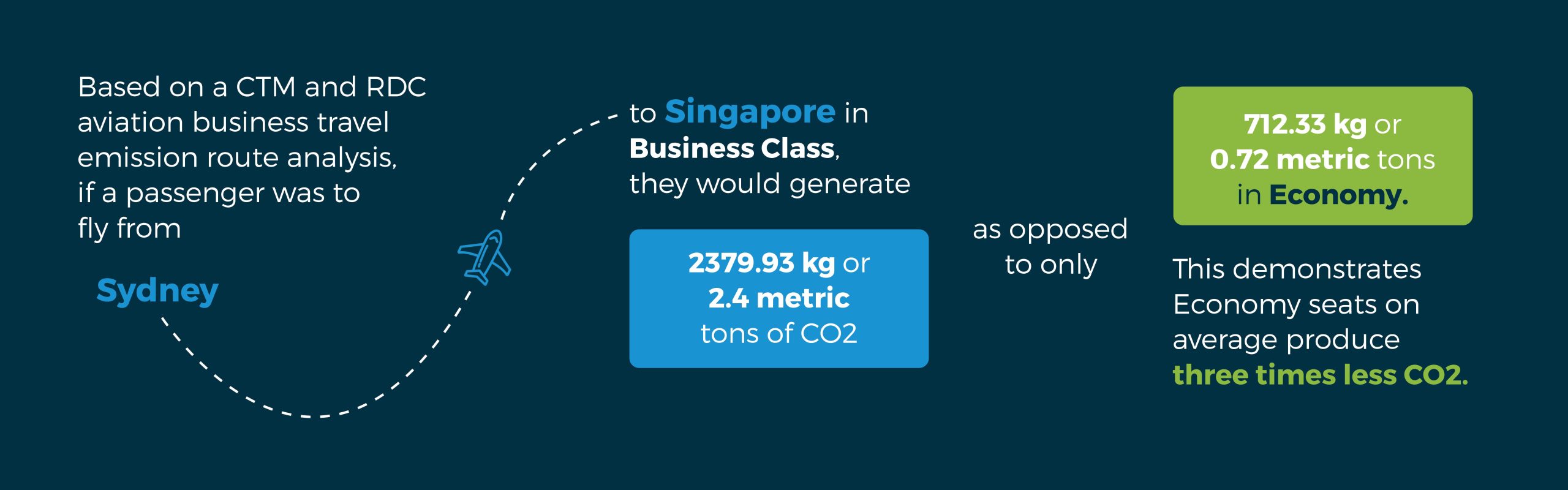 Based on a CTM and RDC aviation business travel emission route analysis, if a passenger was to fly from

Sydney

to Singapore in Business Class, they would generate

2379.93 kg or 2.4 metric tons of CO2

as opposed to only

712.33 kg or 0.72 metric tons in Economy.

This demonstrates Economy seats on average produce three times less CO2.